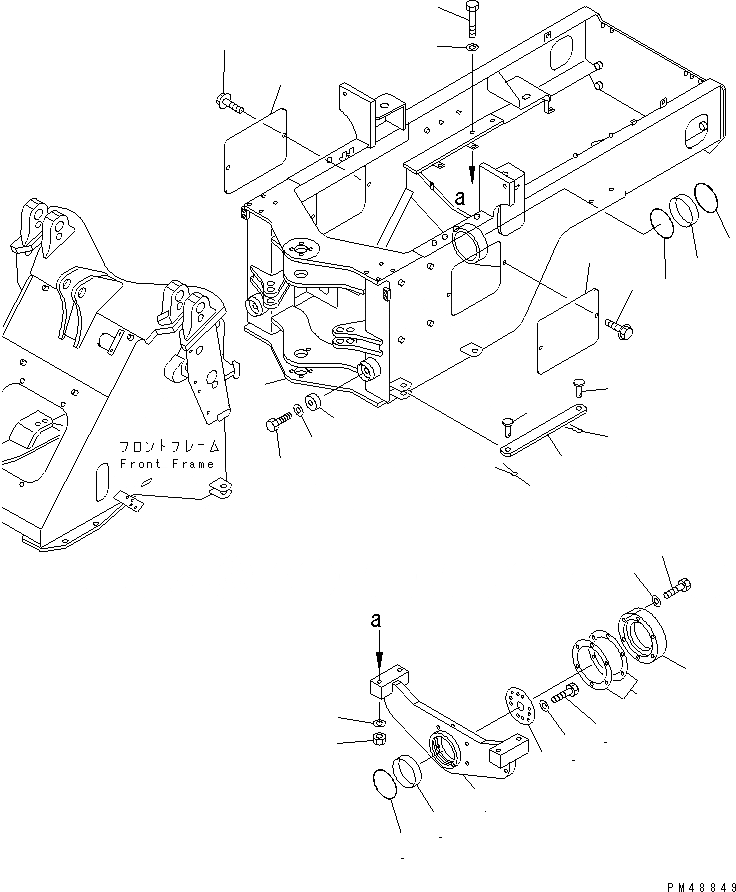 a

フロントフレーム
Front Frame

a

PM48849