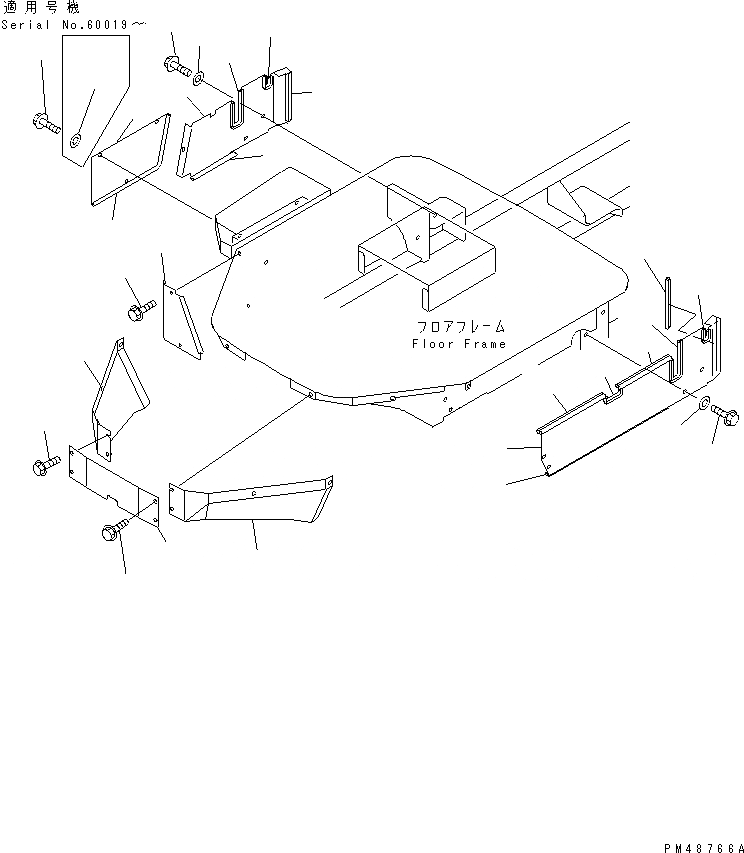 適用号機
Serial No.60019～

フロアフレーム
Floor Frame

PM48766A