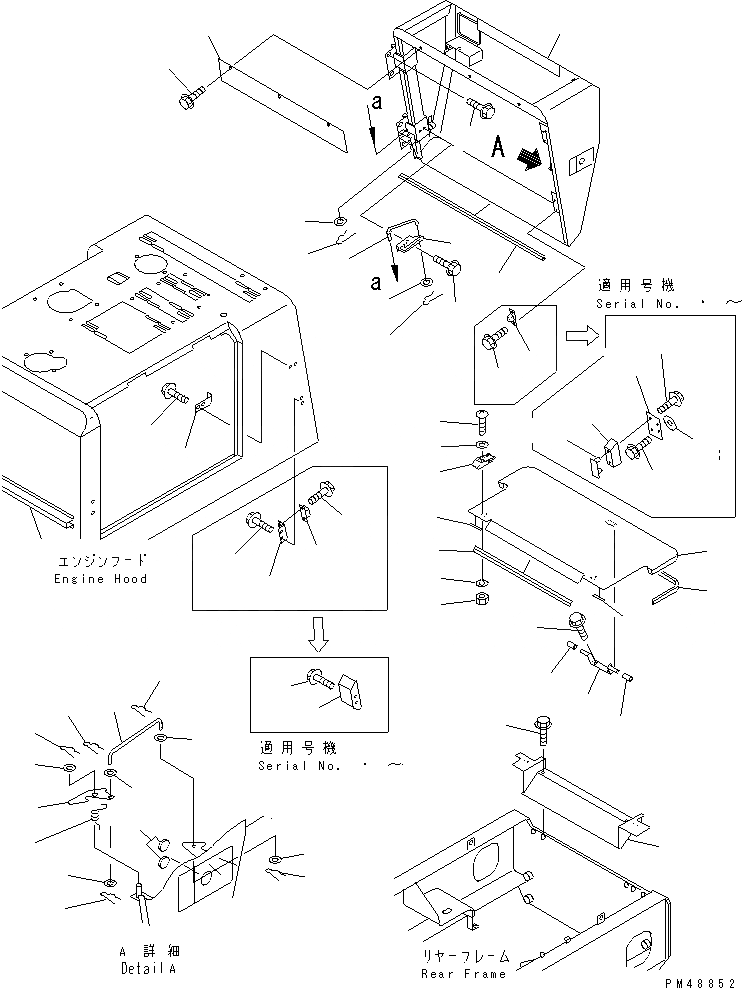 a
A
a
適用号機
Serial No. ・ ~
エンジンフード
Engine Hood
適用号機
Serial No. ・ ~
A 詳細
Detail A
リヤーフレーム
Rear Frame
PM48852