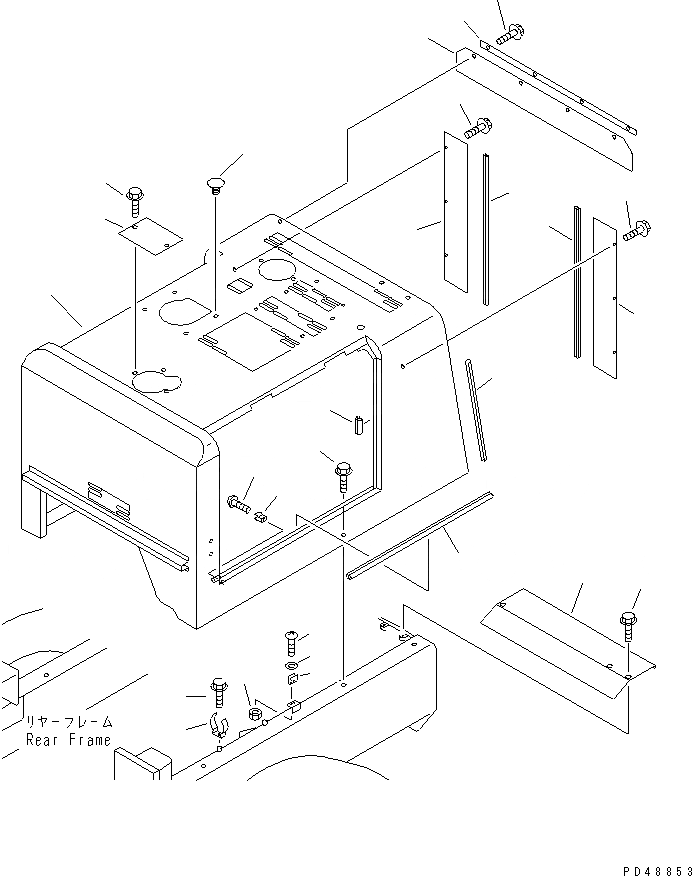 リヤーフレーム
Rear Frame

PD48853