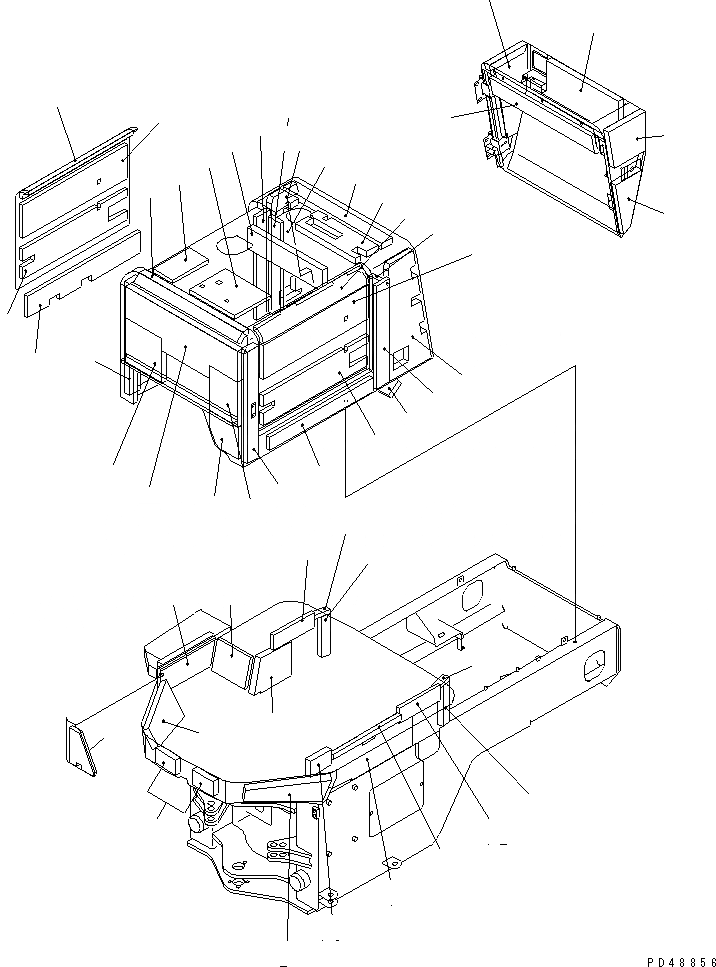 PD48856