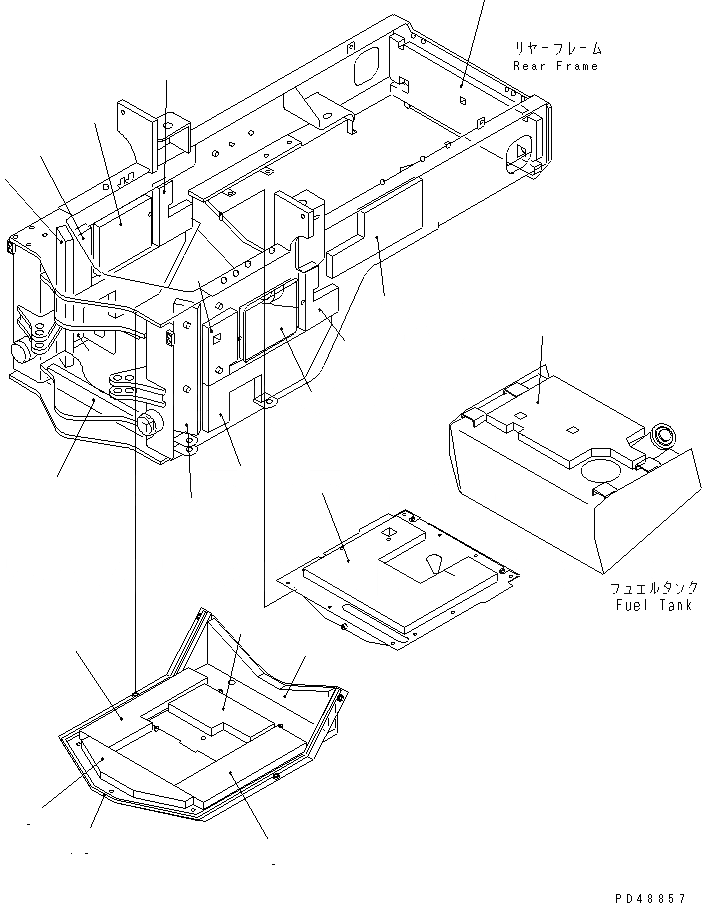 リヤーフレーム
Rear Frame

フュエルタンク
Fuel Tank

PD48857