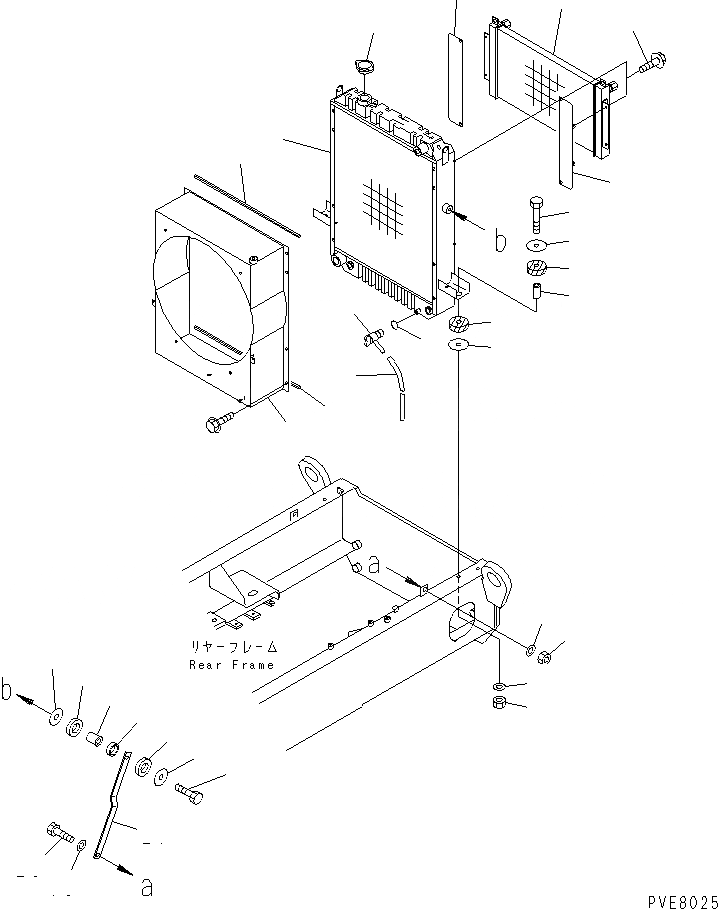 b
a
リヤーフレーム
Rear Frame
b
a
PVE8025