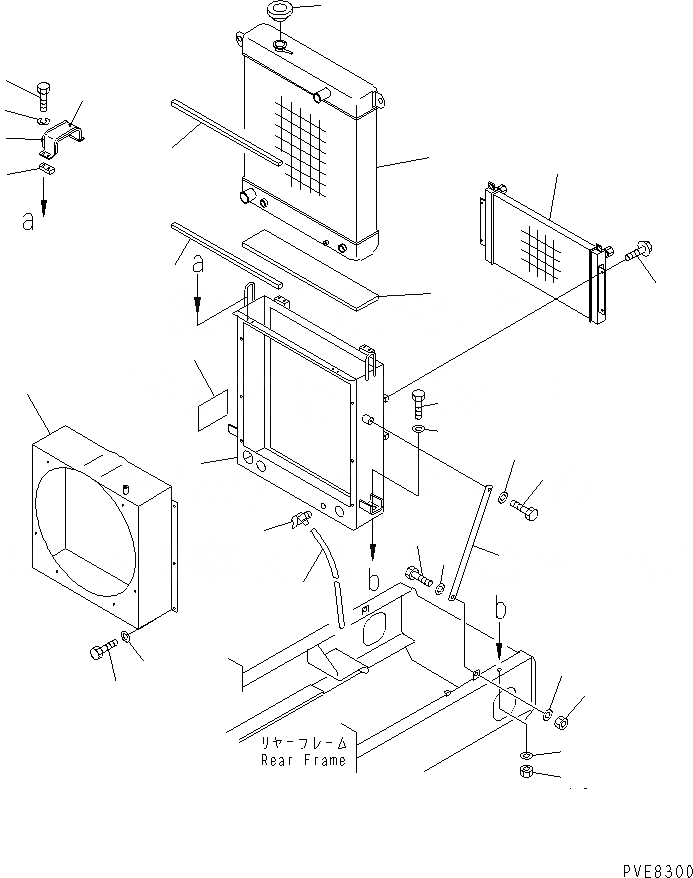 a
a
b
b
リヤーフレーム
Rear Frame
PVE8300