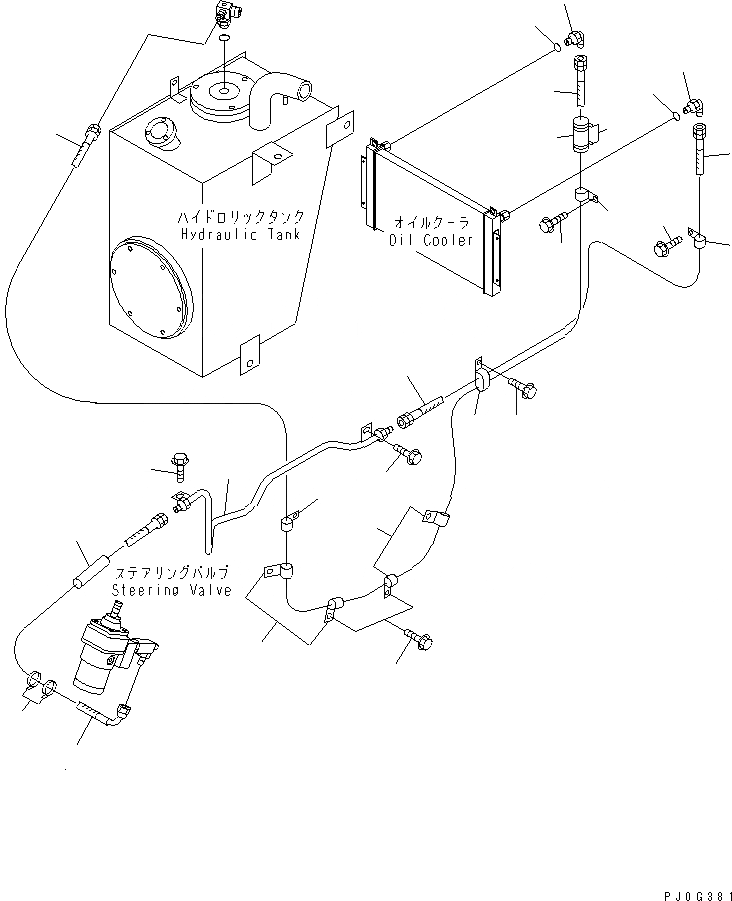 ハイドロリックタンク
Hydraulic Tank

オイルクーラ
Oil Cooler

ステアリングバルブ
Steering Valve

PJ0G381