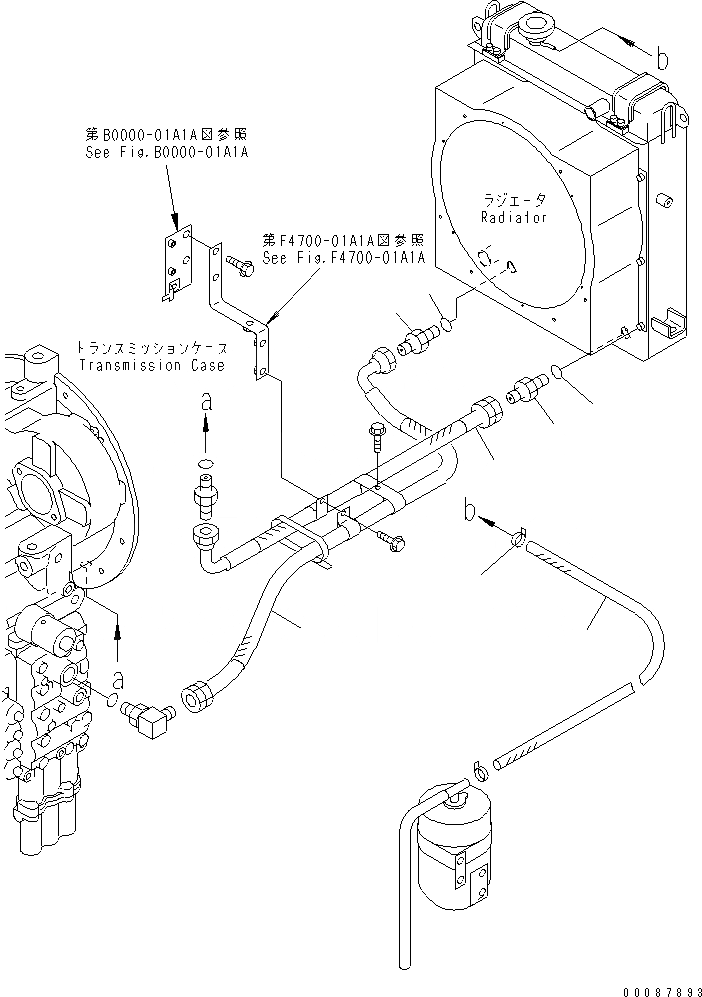 b

第B0000-01A1A図参照
See Fig.B0000-01A1A

ラジエータ
Radiator

第F4700-01A1A図参照
See Fig.F4700-01A1A

トランスミッションケース
Transmission Case

a

b

a

00087893