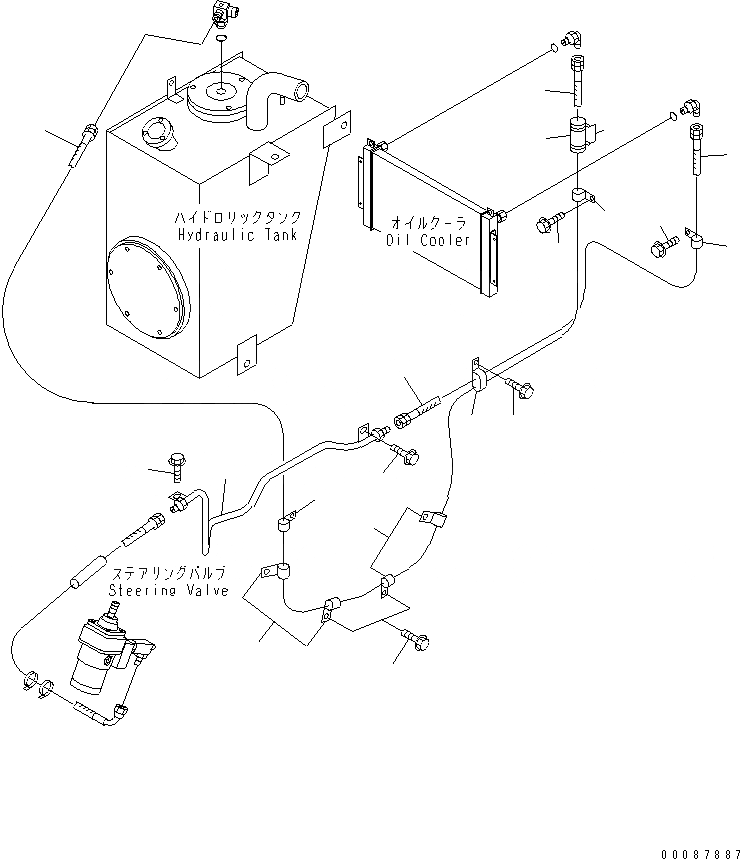 ハイドロリックタンク
Hydraulic Tank

オイルクーラ
Oil Cooler

ステアリングバルブ
Steering Valve

00087887