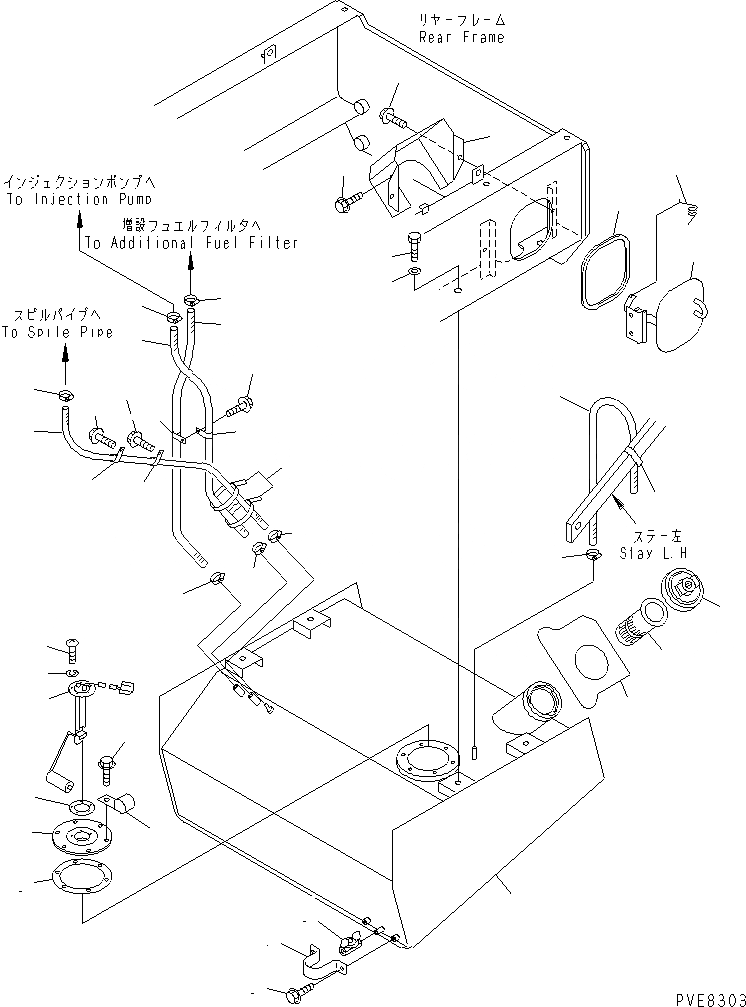 リヤーフレーム
Rear Frame

インジェクションポンプへ
To Injection Pump

増設フュエルフィルタへ
To Additional Fuel Filter

スピルパイプへ
To Spile Pipe

ステー左
Stay L.H

PVE8303