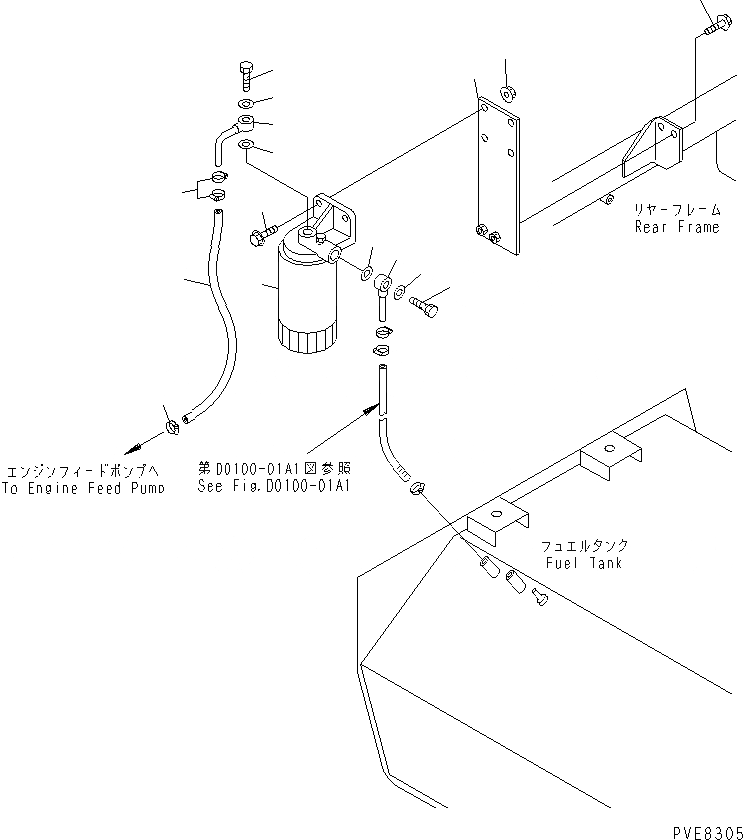 リヤーフレーム
Rear Frame

エンジンフィードポンプへ
To Engine Feed Pump

第D0100-01A1図参照
See Fig.D0100-01A1

フュエルタンク
Fuel Tank

PVE8305