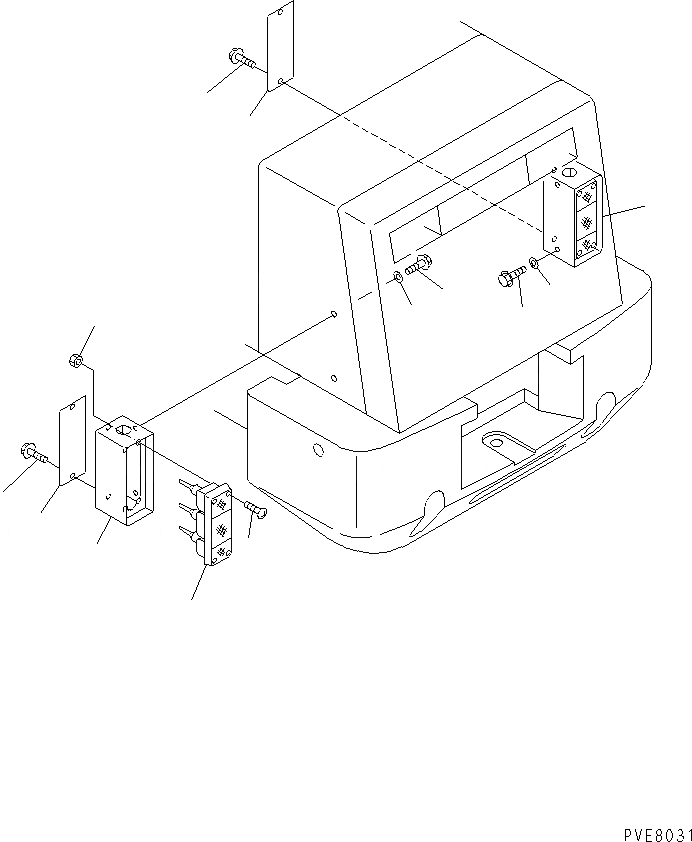 PVE8031