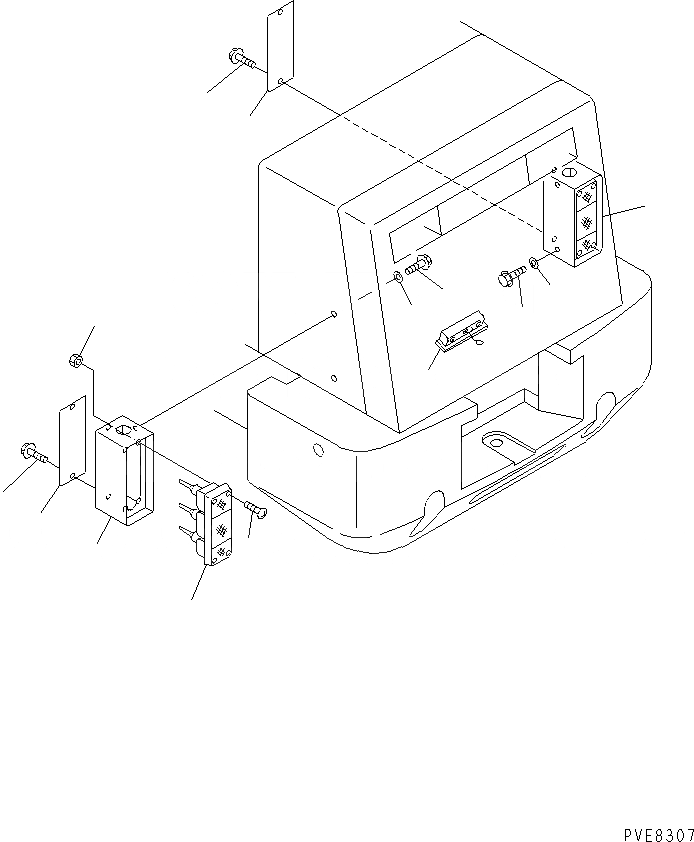 PVE8307