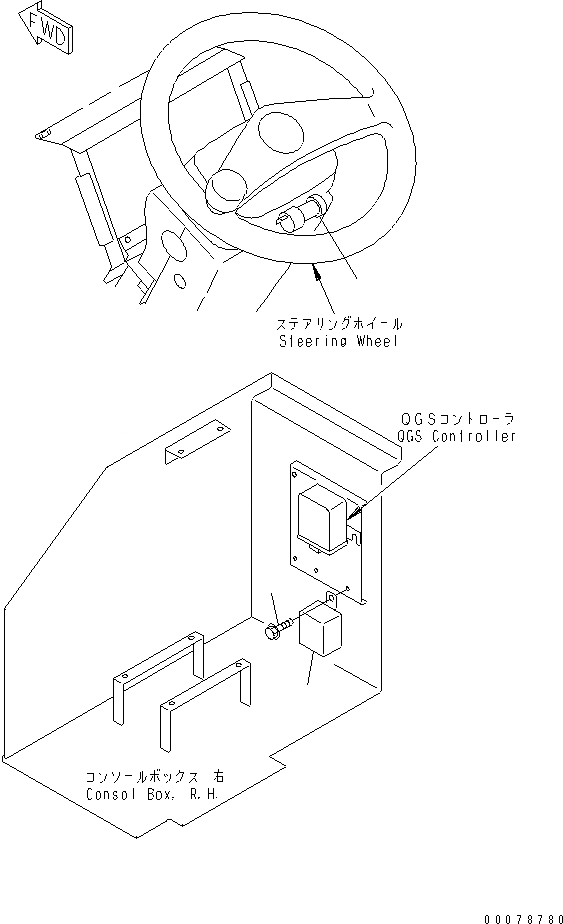 FWD

ステアリングホイール
Steering Wheel

OGSコントローラ
OGS Controller

コンソールボックス 右
Consol Box, R.H.

00078780