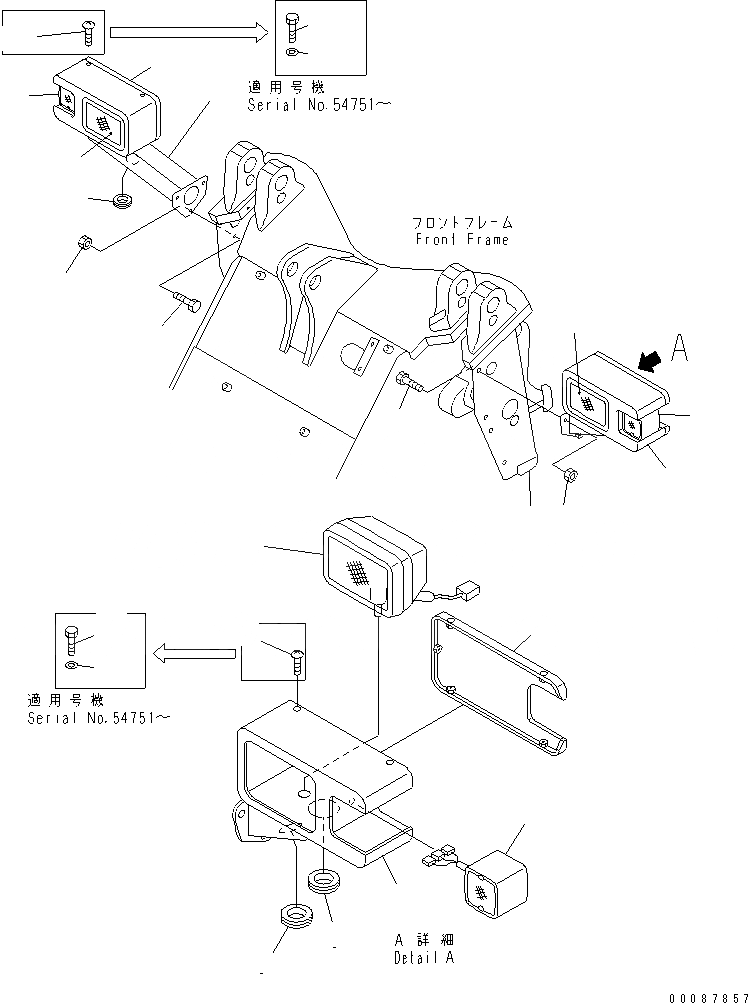 適用号機
Serial No.54751～

フロントフレーム
Front Frame

A

適用号機
Serial No.54751～

A 詳細
Detail A

00087857