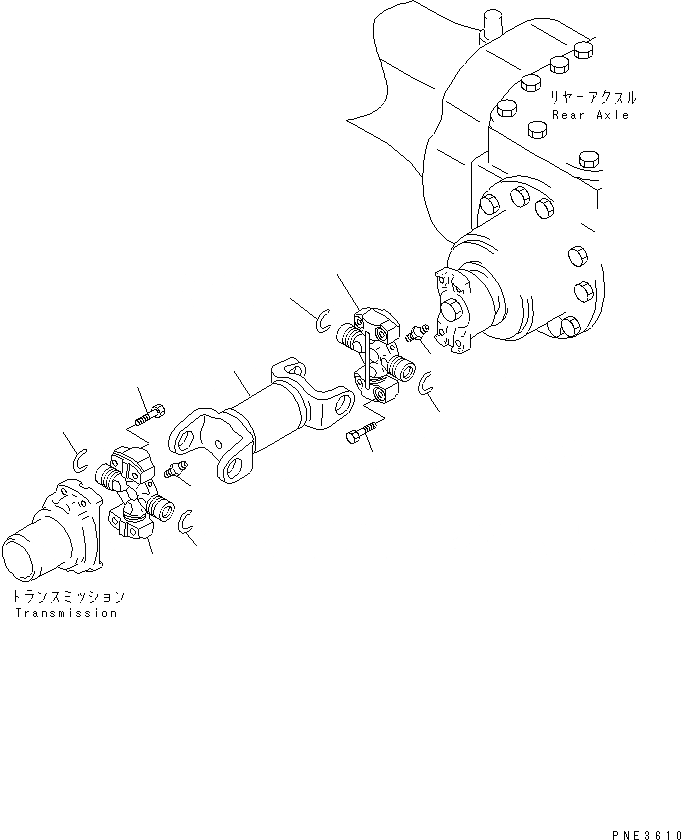 リヤーアクスル
Rear Axle

トランスミッション
Transmission

PNE3610