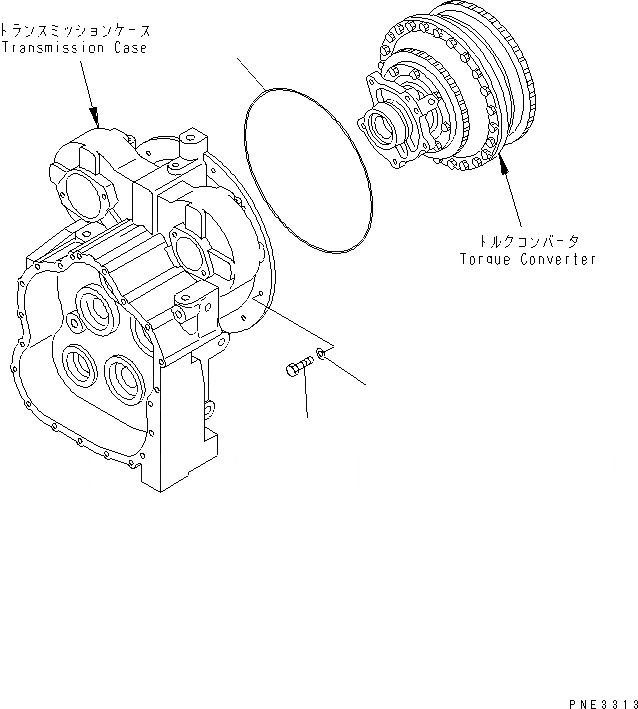 トランスミッションケース
Transmission Case

トルクコンバータ
Torque Converter

PNE3313