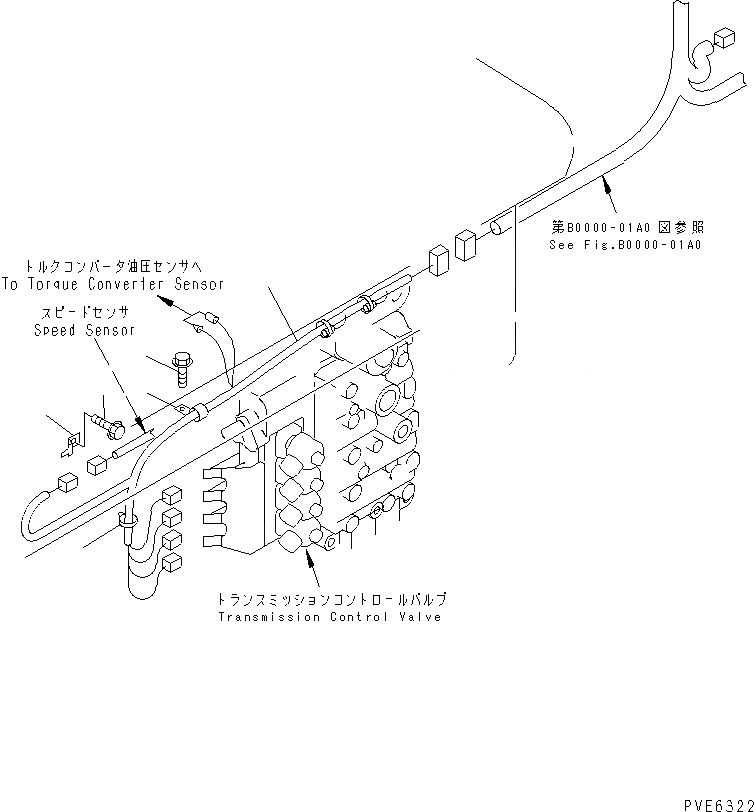 第B0000-01A0 図参照
See Fig.B0000-01A0

トルクコンバータ油圧センサへ
To Torque Converter Sensor

スピードセンサ
Speed Sensor

トランスミッションコントロールバルブ
Transmission Control Valve

PVE6322