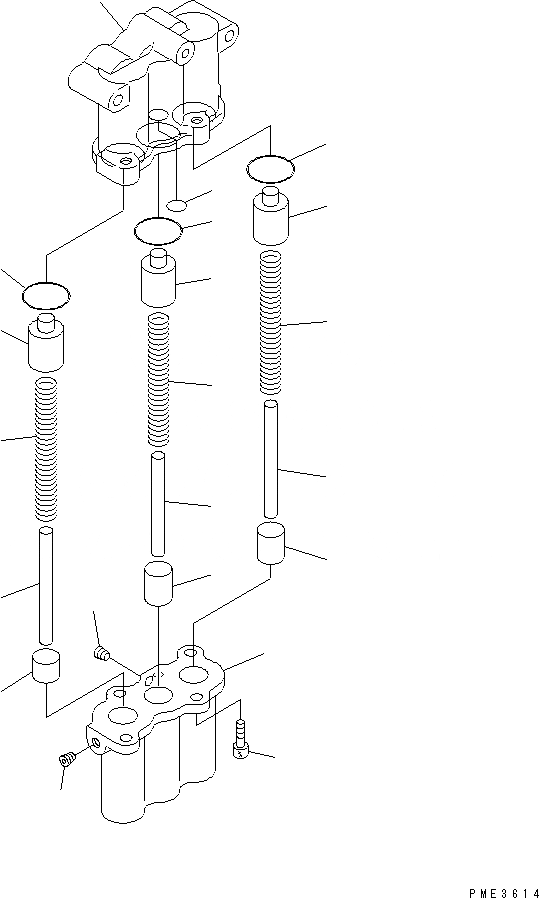 PME3614