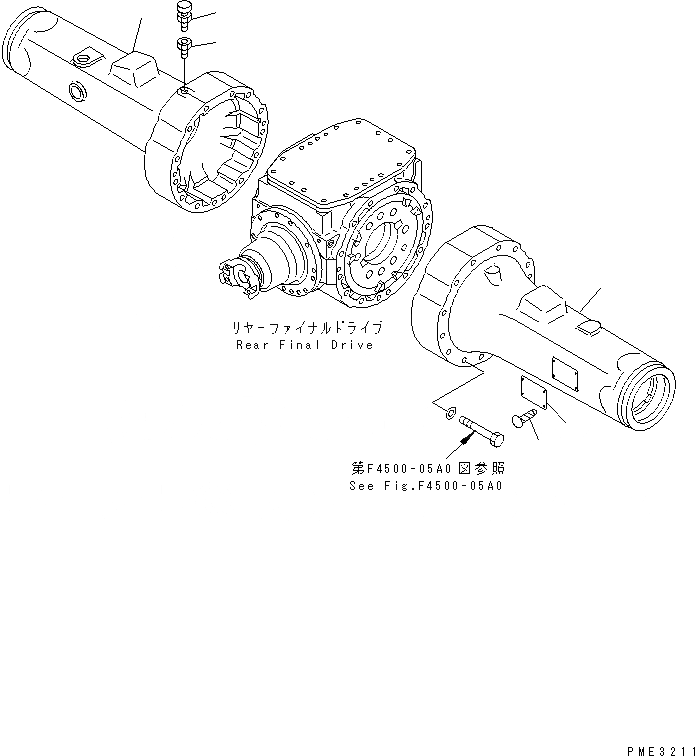 リヤーファイナルドライブ
Rear Final Drive

第F4500-05A0図参照
See Fig.F4500-05A0

PME3211