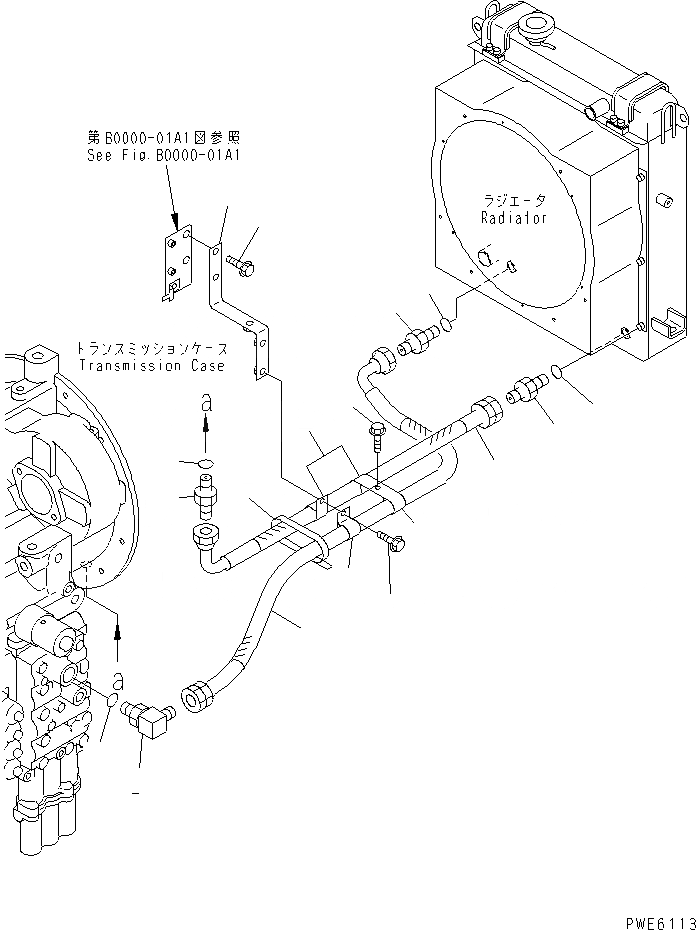 第B0000-01A1図参照
See Fig.B0000-01A1

ラジエータ
Radiator

トランスミッションケース
Transmission Case

a

a

PWE6113