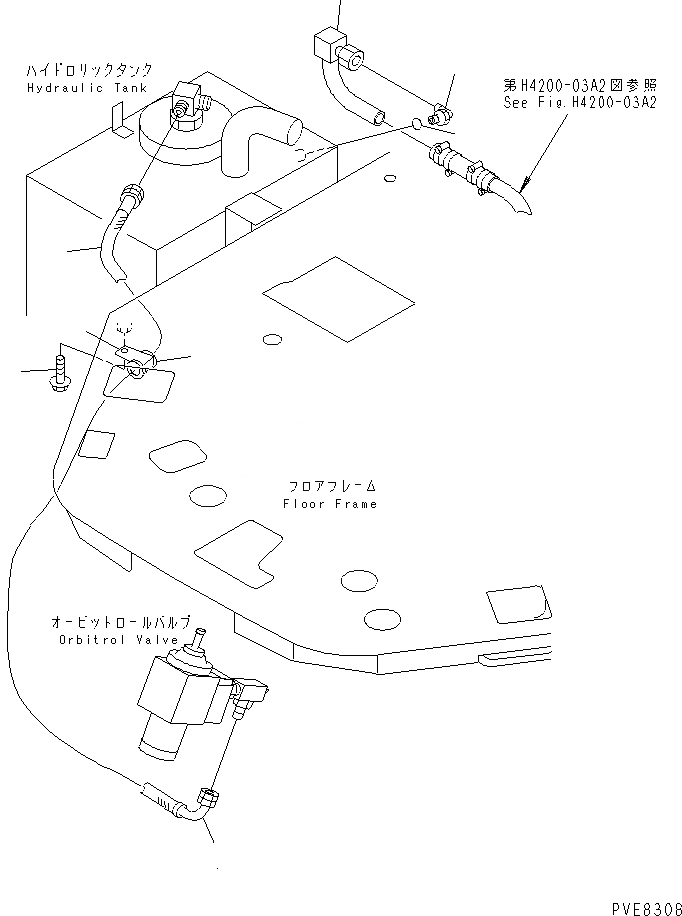 ハイドロリックタンク
Hydraulic Tank

第H4200-03A2図参照
See Fig.H4200-03A2

フロアフレーム
Floor Frame

オービットロールバルブ
Orbitrol Valve

PVE8306