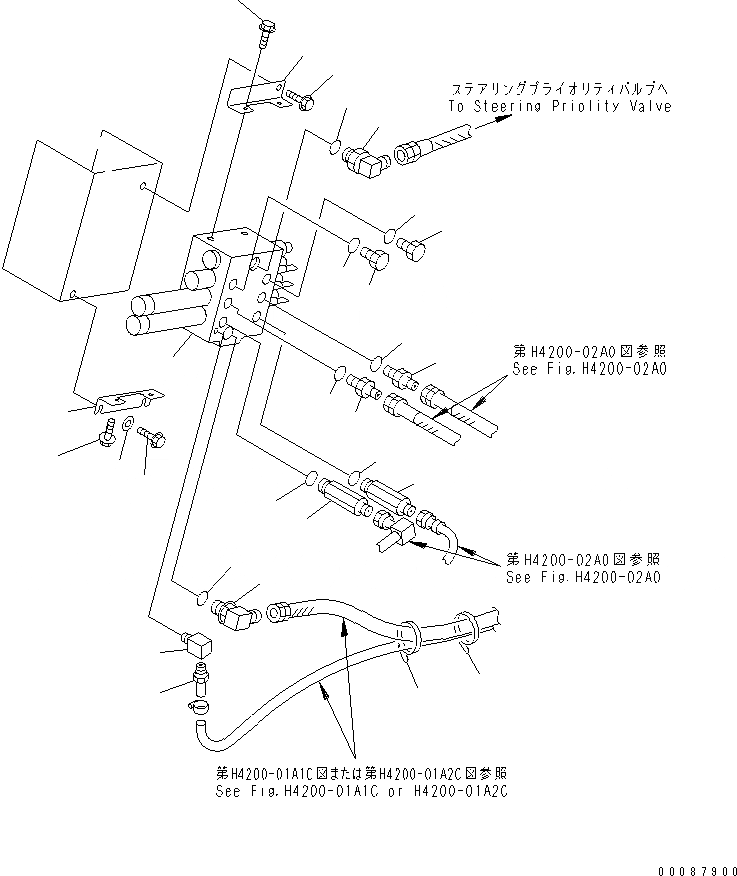 ステアリングプライオリティバルブへ
To Steering Priolity Valve

第H4200-02A0図参照
See Fig.H4200-02A0

第H4200-02A0図参照
See Fig.H4200-02A0

第H4200-01A1C図または第H4200-01A2C図参照
See Fig.H4200-01A1C or H4200-01A2C

00087900