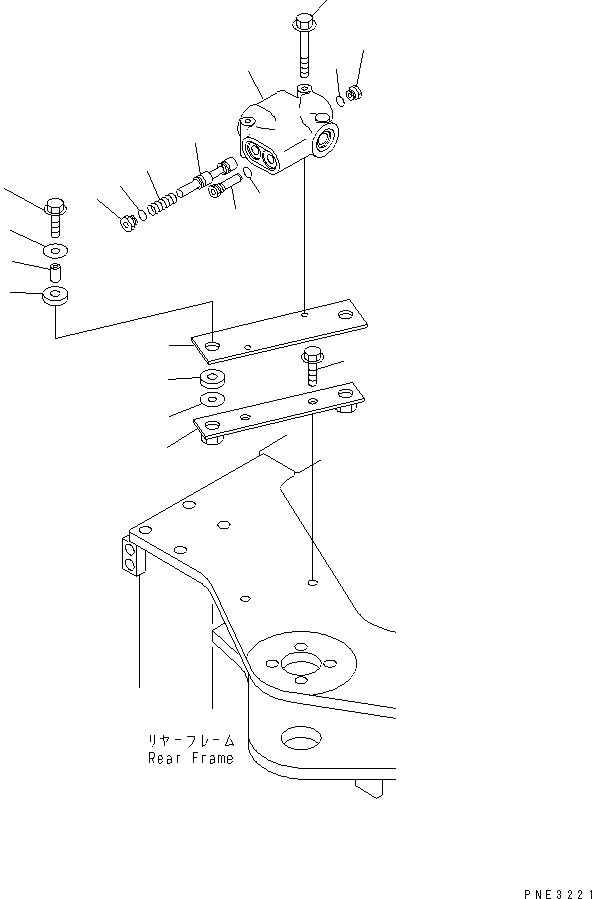 リヤーフレーム
Rear Frame

PNE3221