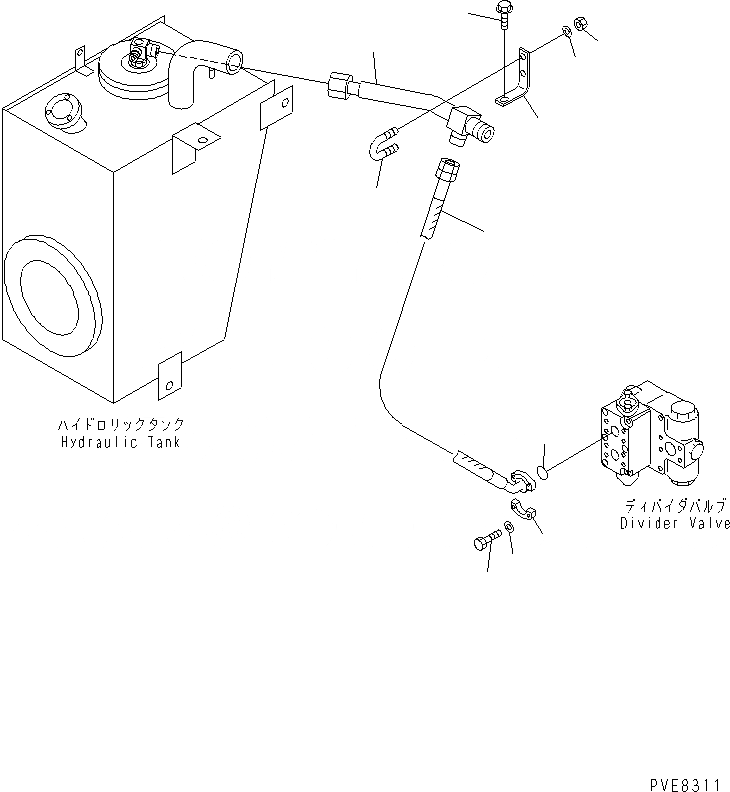 ハイドロリックタンク
Hydraulic Tank

ディバイダバルブ
Divider Valve

PVE8311