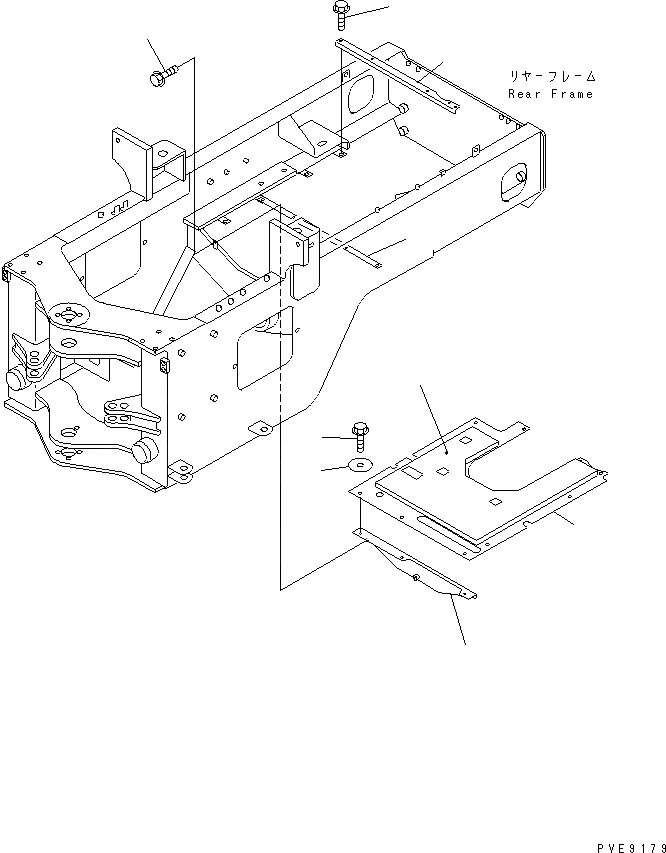 リヤーフレーム
Rear Frame

PVE9179