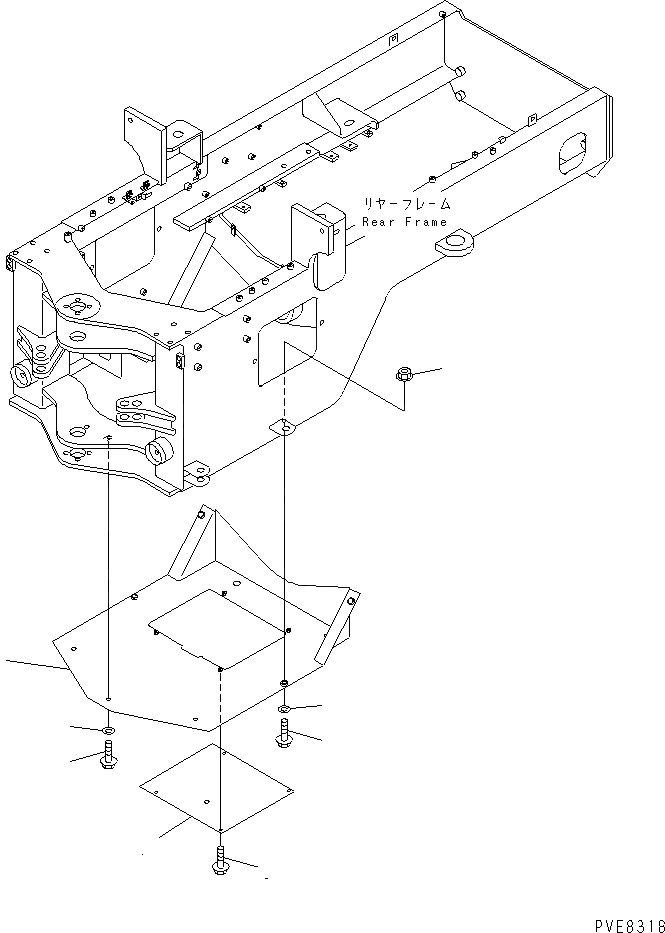 リヤーフレーム
Rear Frame

PVE8318