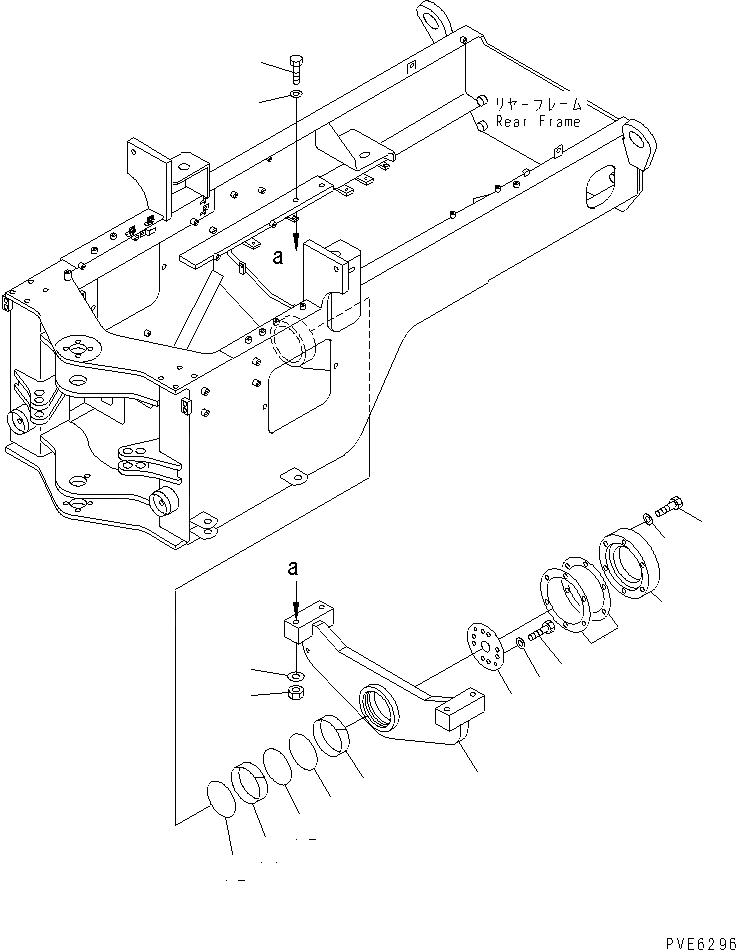 リヤーフレーム
Rear Frame

a

a

PVE6296