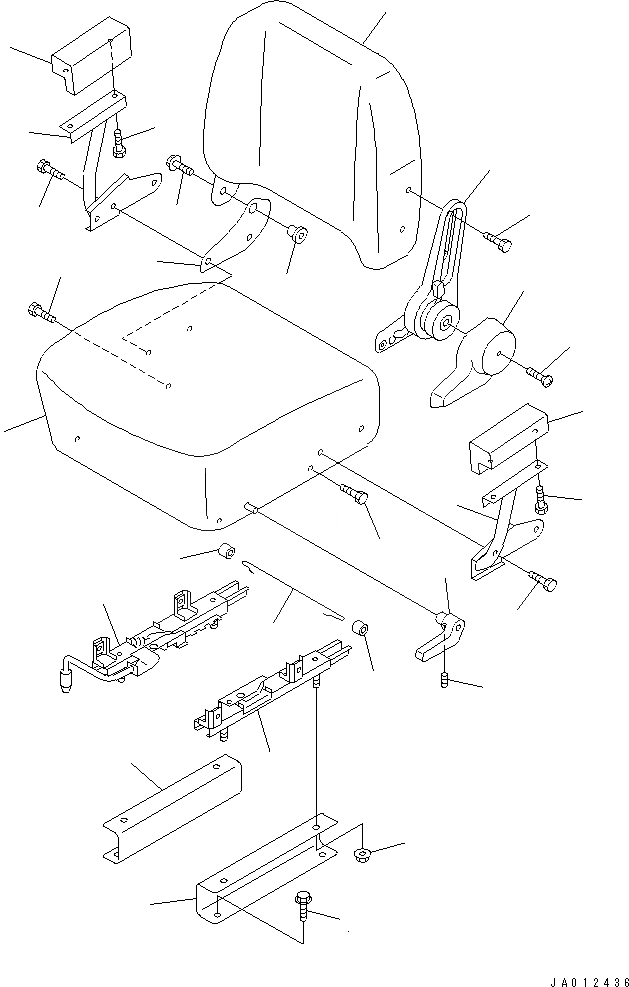 JA012436