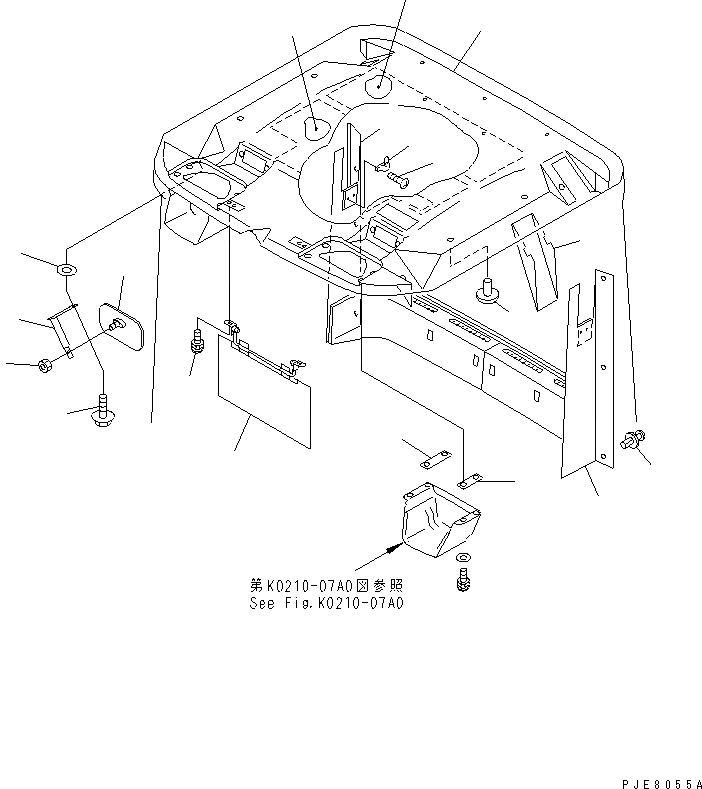 第K0210-07A0図参照
See Fig.K0210-07A0

PJE8055A