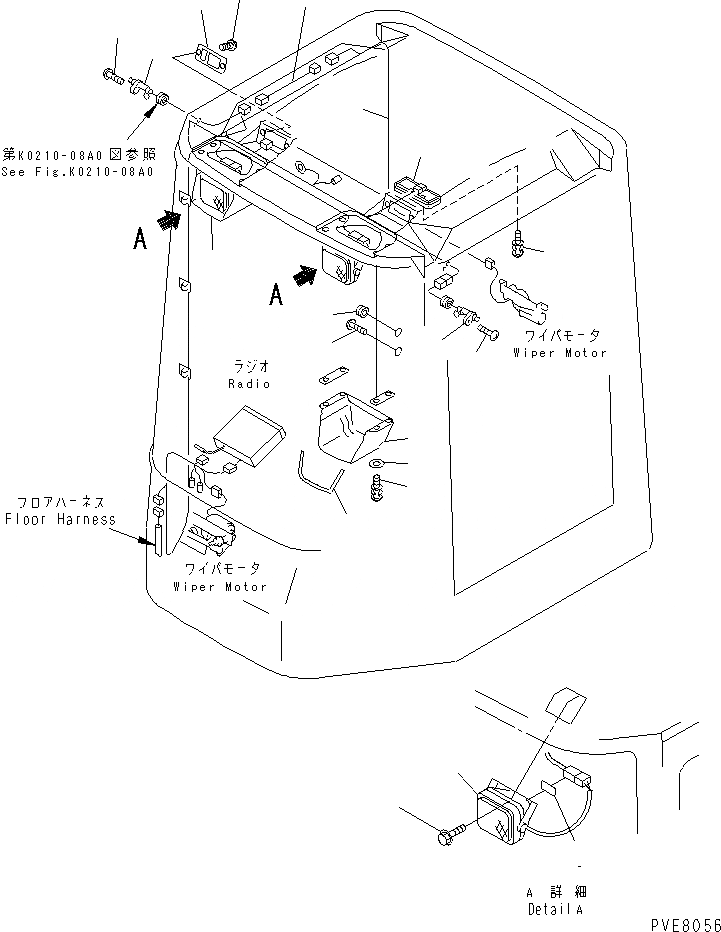 第K0210-08A0図参照
See Fig.K0210-08A0

A

A

ワイパモータ
Wiper Motor

ラジオ
Radio

フロアハーネス
Floor Harness

ワイパモータ
Wiper Motor

A 詳細
Detail A

PVE8056