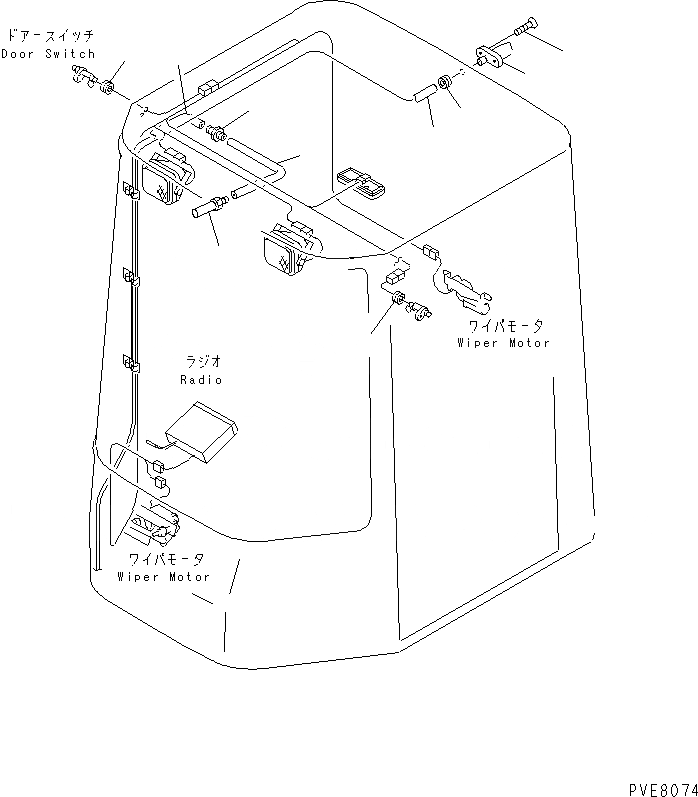 ドアースイッチ
Door Switch

ワイパモータ
Wiper Motor

ラジオ
Radio

ワイパモータ
Wiper Motor

PVE8074