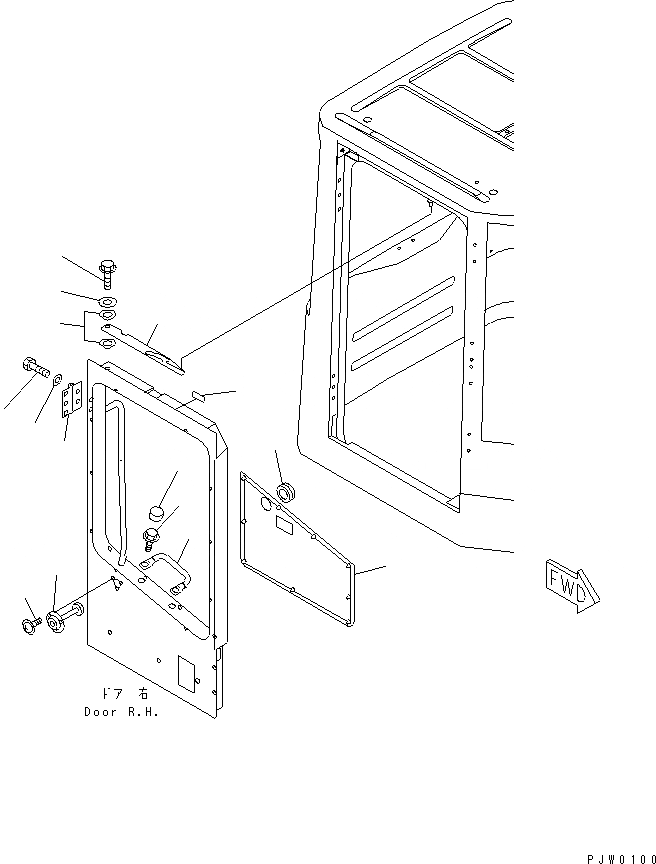 FWD

ドア 右
Door R.H.

PJW0100