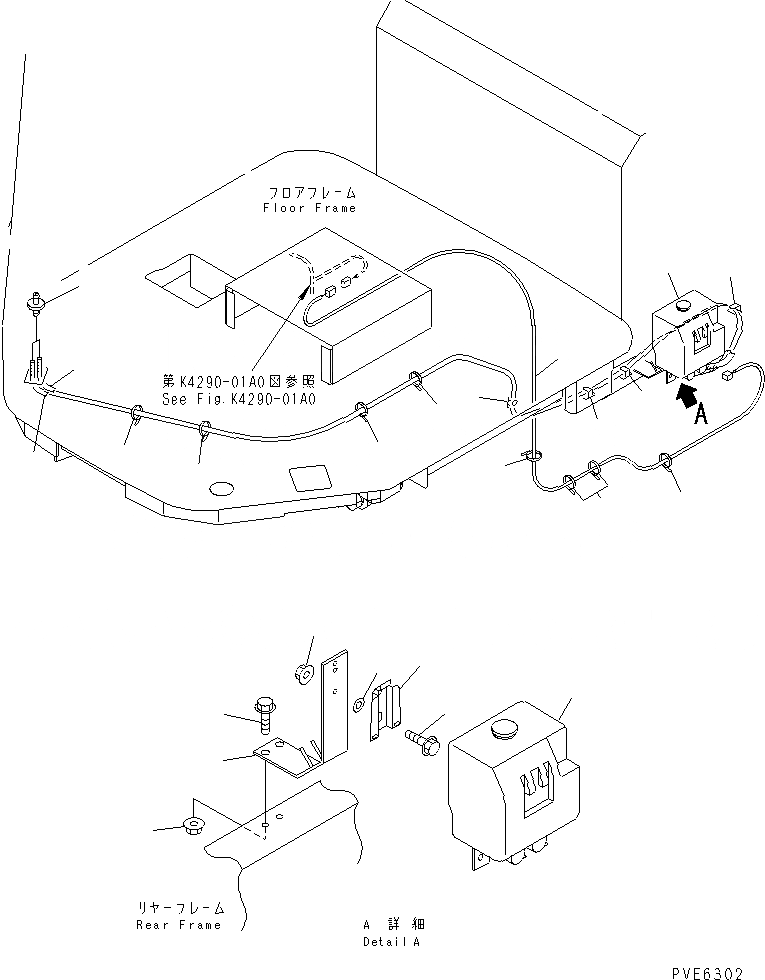 フロアフレーム
Floor Frame

第K4290-01A0図参照
See Fig.K4290-01A0

A

リヤーフレーム
Rear Frame

A 詳細
Detail A

PVE6302