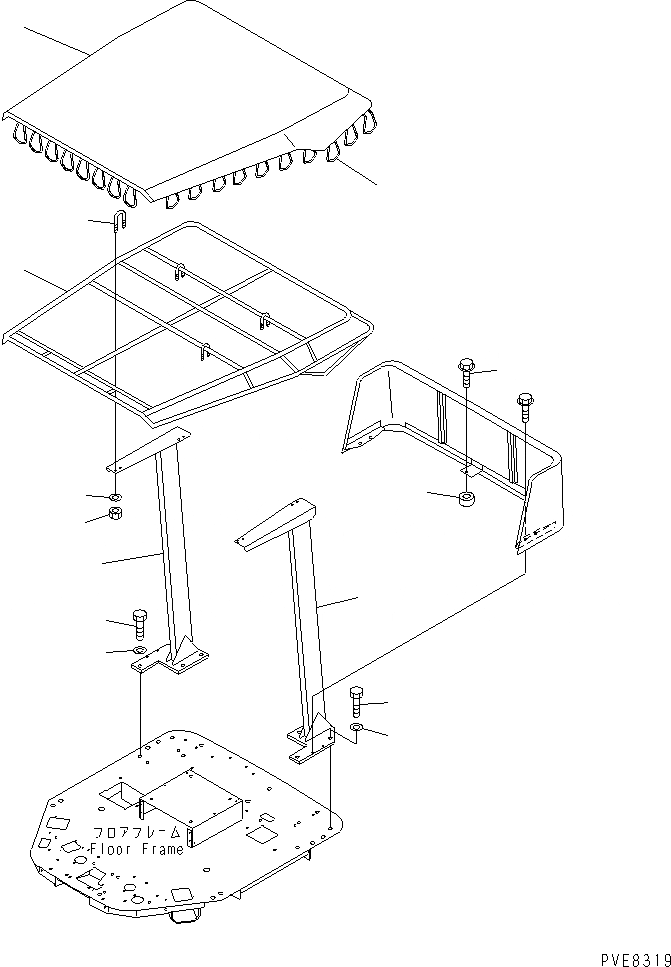 フロアフレーム
Floor Frame

PVE8319