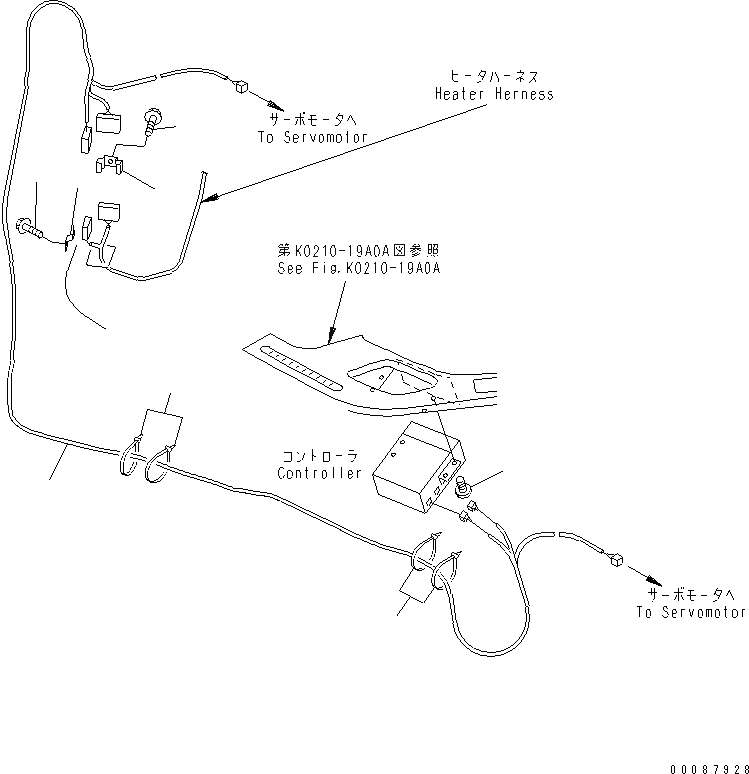 ヒータハーネス
Heater Herness

サーボモータへ
To Servomotor

第K0210-19A0A図参照
See Fig.K0210-19A0A

コントローラ
Controller

サーボモータへ
To Servomotor

00087928