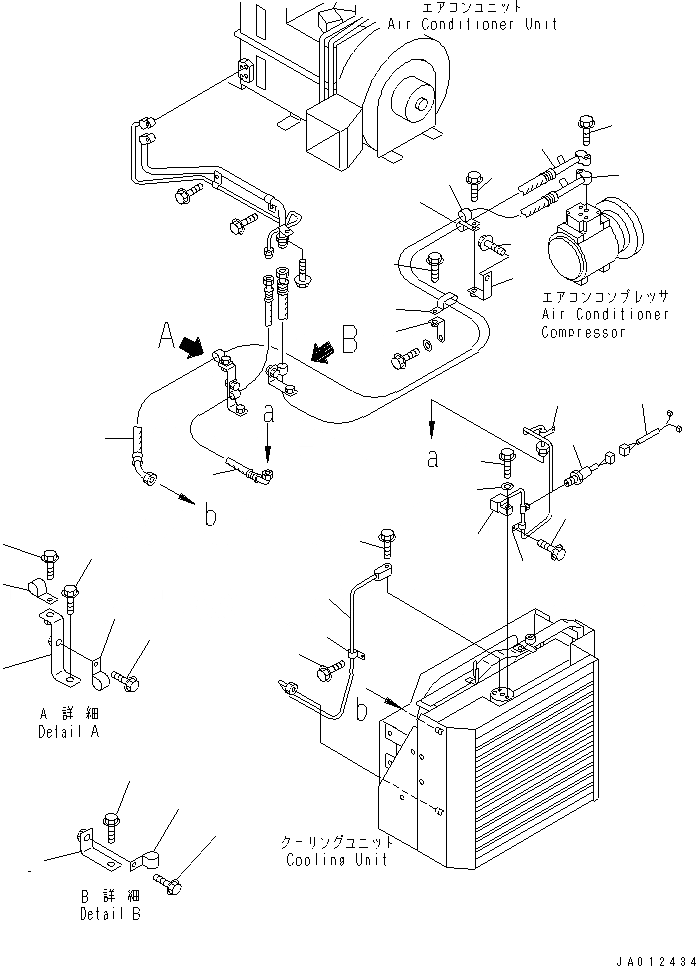 エアコンユニット
Air Conditioner Unit

エアコンコンプレッサ
Air Conditioner Compressor

A

B

a

a

b

b

A 詳細
Detail A

B 詳細
Detail B

クーリングユニット
Cooling Unit

JA012434