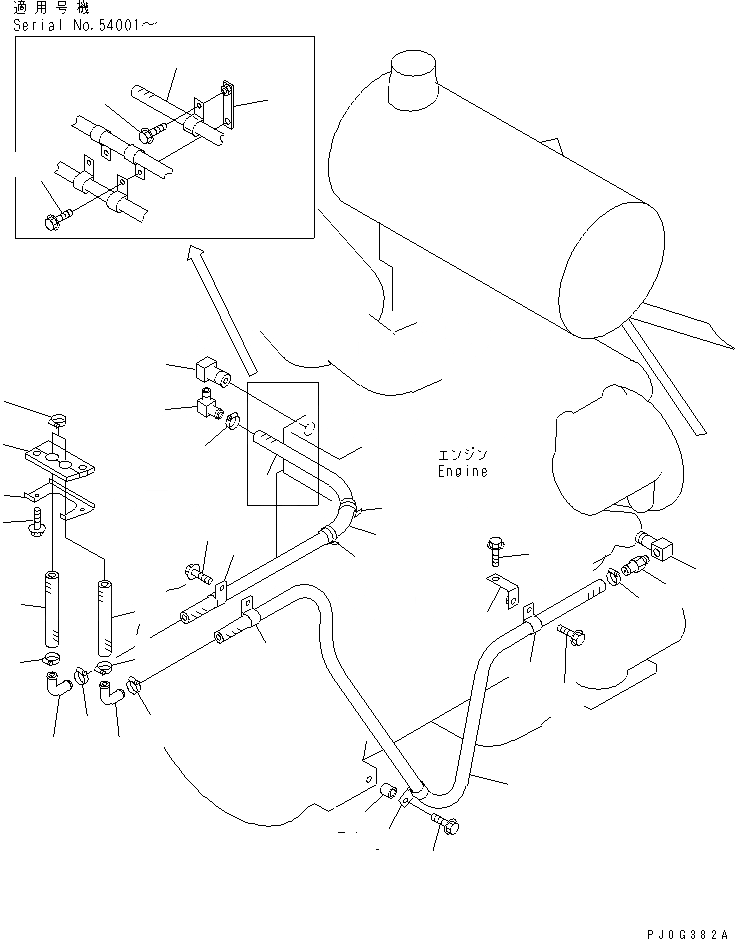 適用号機
Serial No.54001～

エンジン
Engine

PJ0G382A