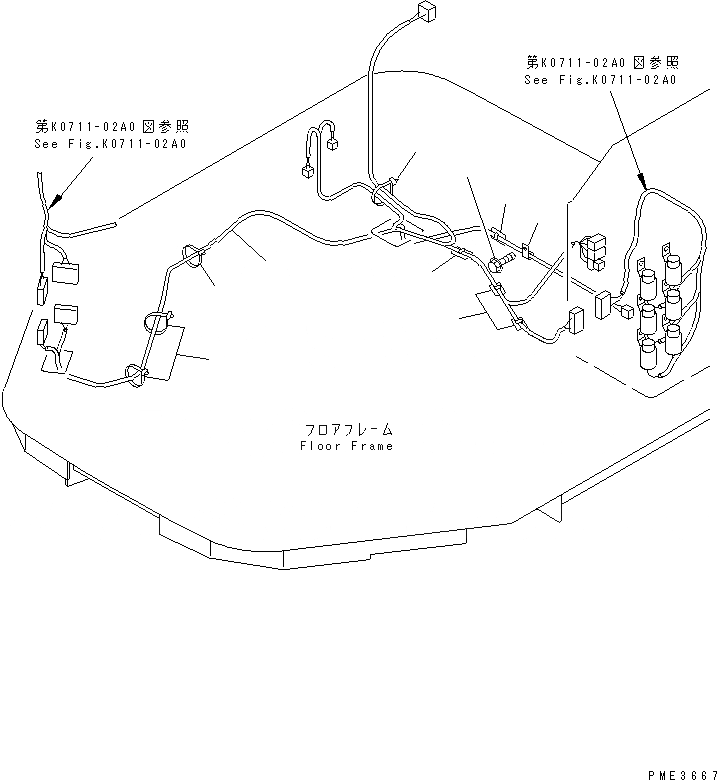 第K0711-02A0 図参照
See Fig.K0711-02A0

第K0711-02A0 図参照
See Fig.K0711-02A0

フロアフレーム
Floor Frame

PME3667