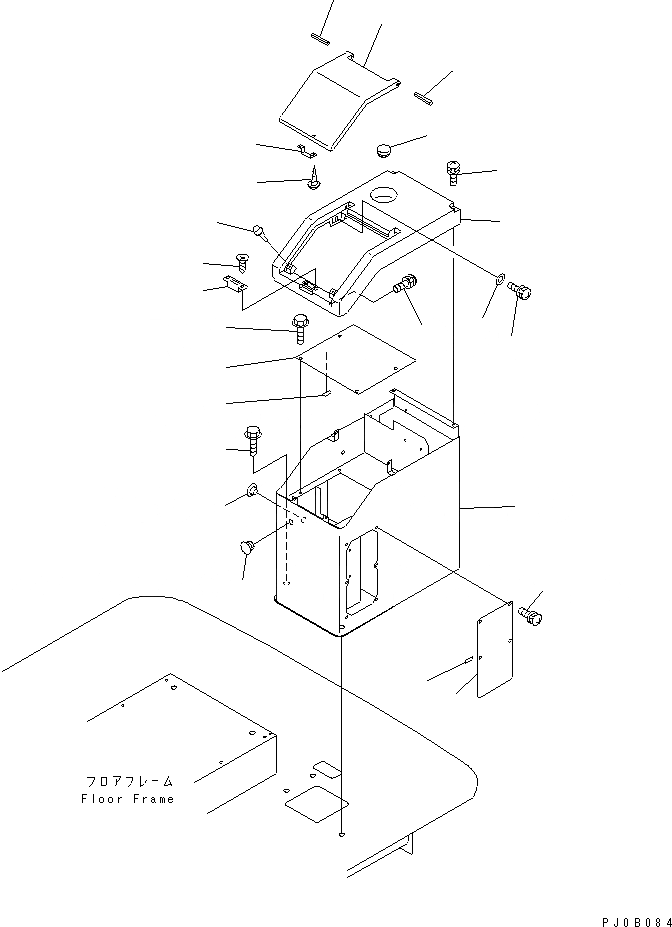 フロアフレーム
Floor Frame

PJ0B084