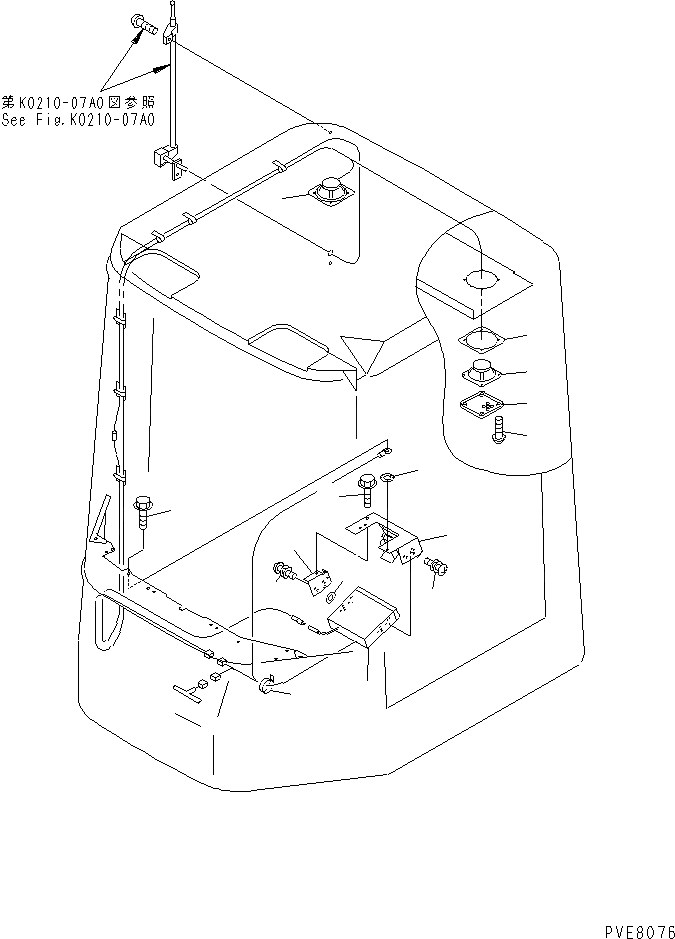 第K0210-07A0図参照
See Fig.K0210-07A0

PVE8076