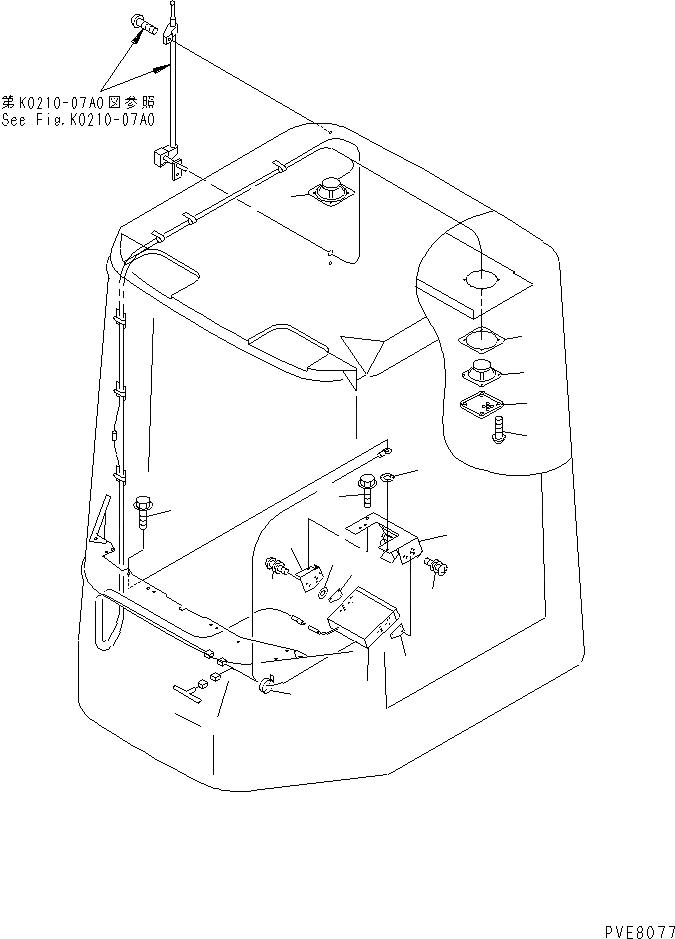 第K0210-07A0図参照
See Fig.K0210-07A0

PVE8077