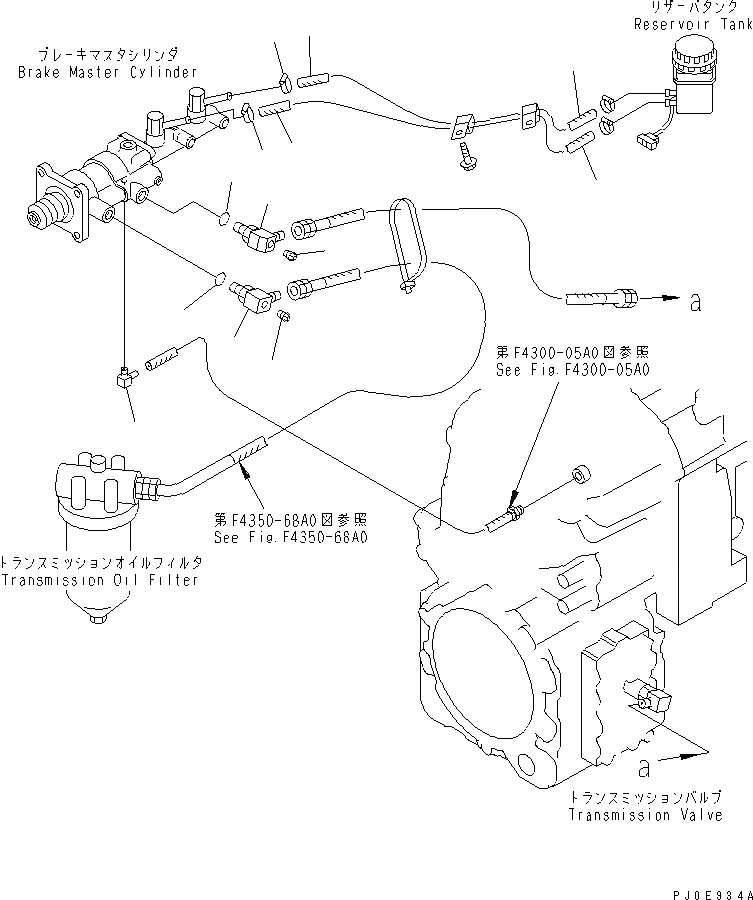 リザーバタンク
Reservoir Tank

ブレーキマスタシリンダ
Brake Master Cylinder

a

第F4300-05A0図参照
See Fig.F4300-05A0

第F4350-68A0図参照
See Fig.F4350-68A0

トランスミッションオイルフィルタ
Transmission Oil Filter

a

トランスミッションバルブ
Transmission Valve

PJ0E934A