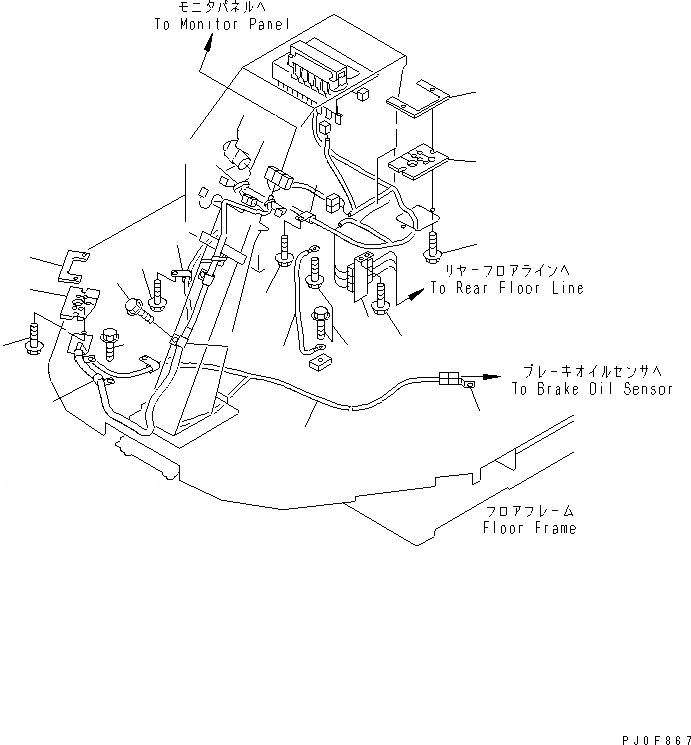 モニタパネルへ
To Monitor Panel

リヤーフロアラインへ
To Rear Floor Line

ブレーキオイルセンサへ
To Brake Oil Sensor

フロアフレーム
Floor Frame

PJ0F867