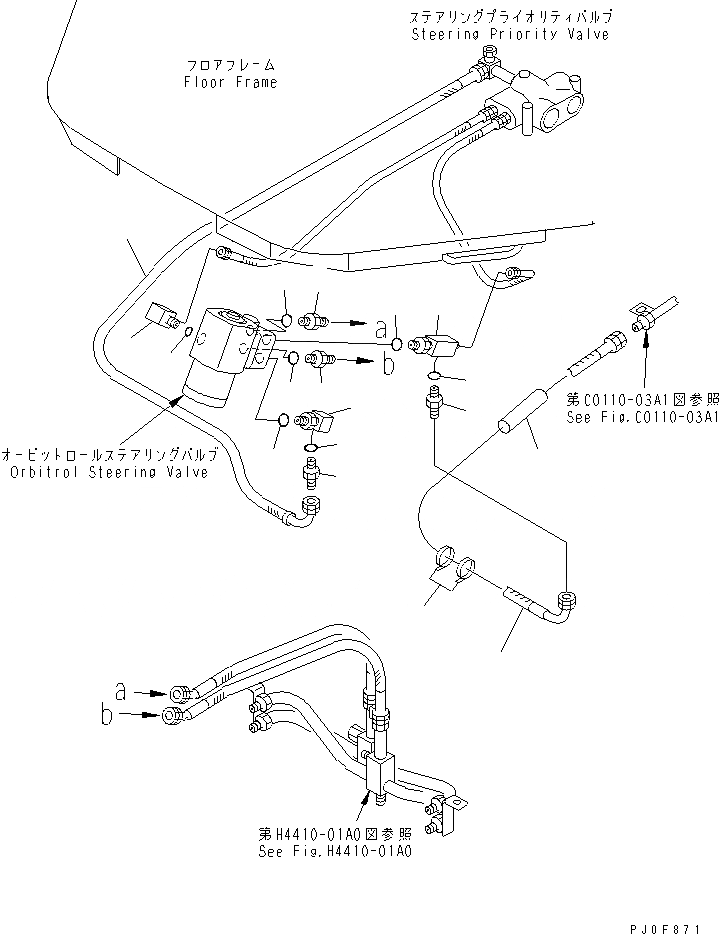 ステアリングプライオリティバルブ
Steering Priority Valve

フロアフレーム
Floor Frame

a

b

第C0110-03A1図参照
See Fig.C0110-03A1

オービットロールステアリングバルブ
Orbitrol Steering Valve

a

b

第H4410-01A0図参照
See Fig.H4410-01A0

PJ0F871