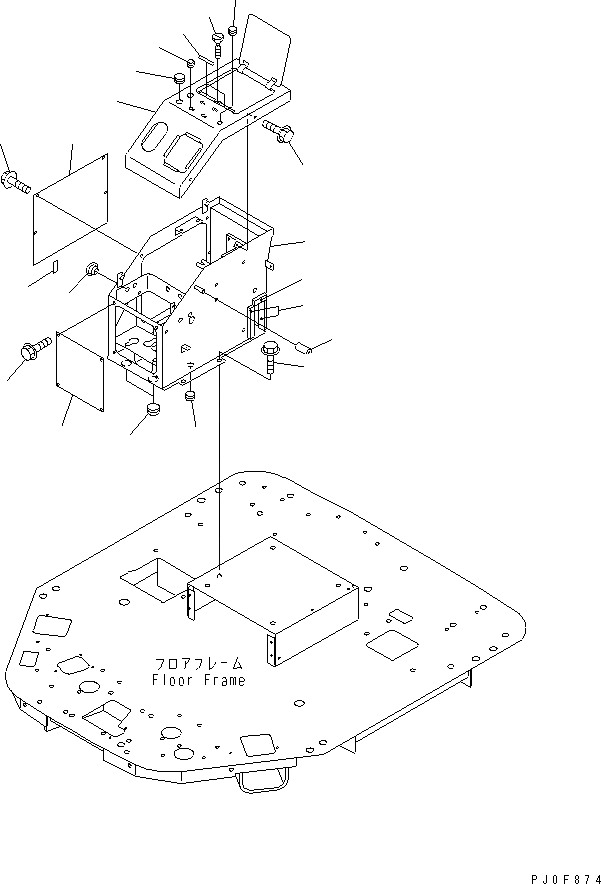 フロアフレーム
Floor Frame

PJ0F874