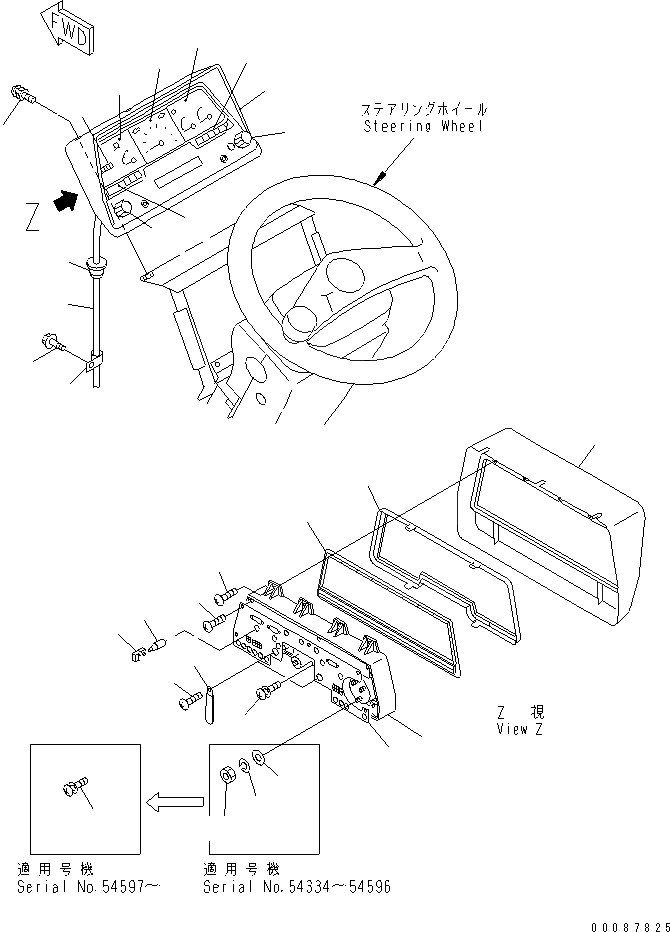 FWD

ステアリングホイール
Steering Wheel

Z

Z 視
View Z

適用号機
Serial No.54597～

適用号機
Serial No.54334～54596

00087825