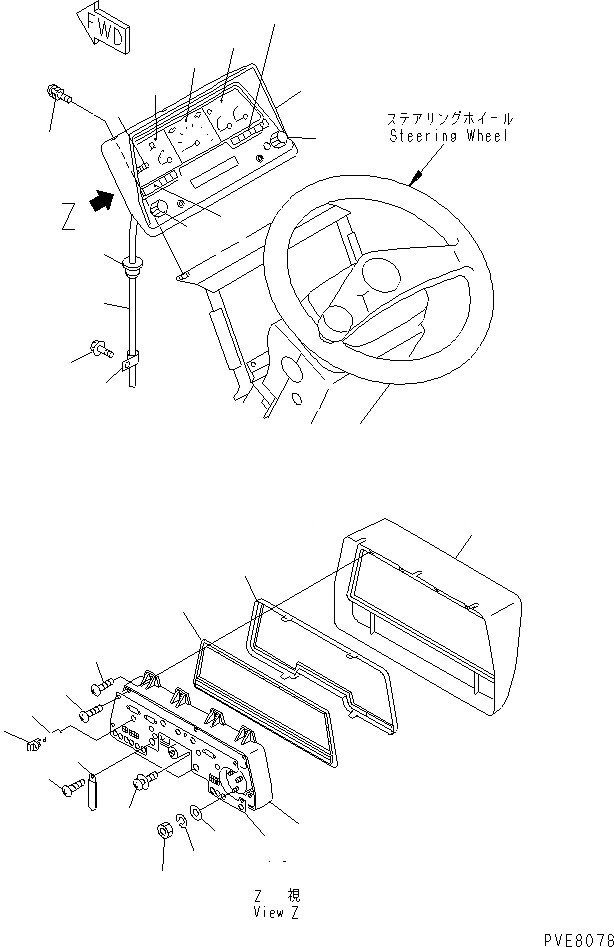 FWD

ステアリングホイール
Steering Wheel

Z

Z 視
View Z

PVE8076